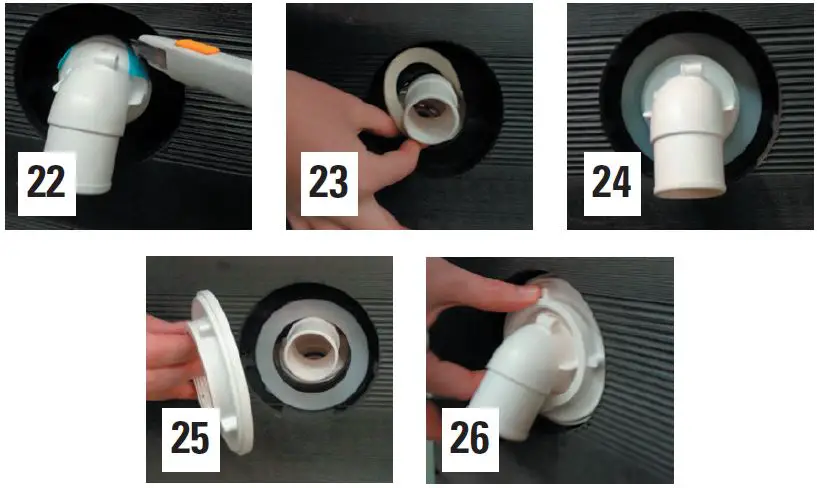 22

23

24

25

26