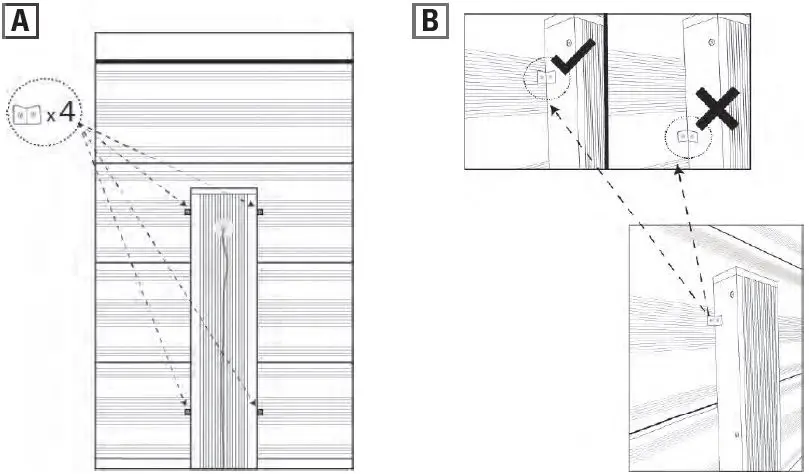 A

x 4

B