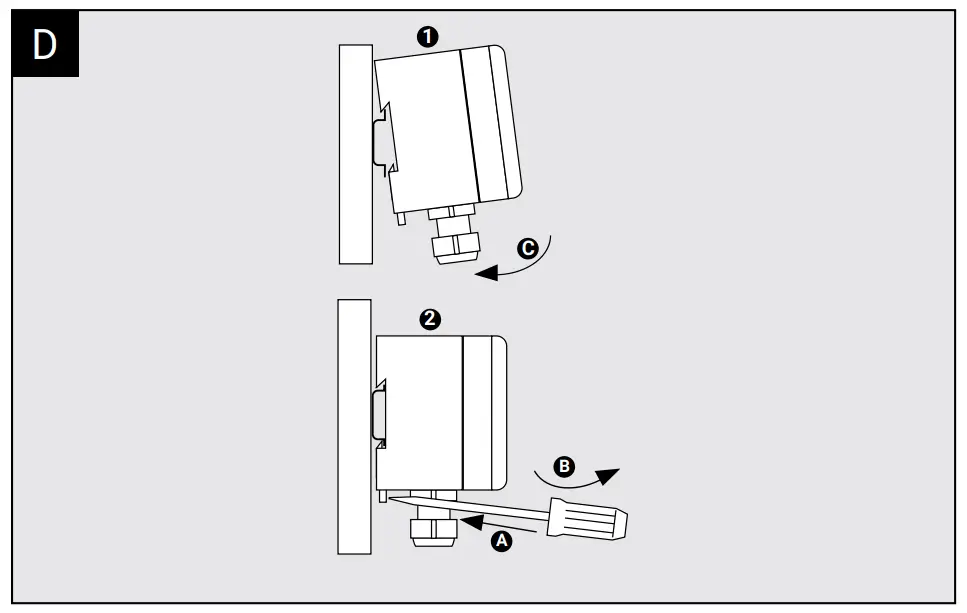 D

1

C

2

B

A