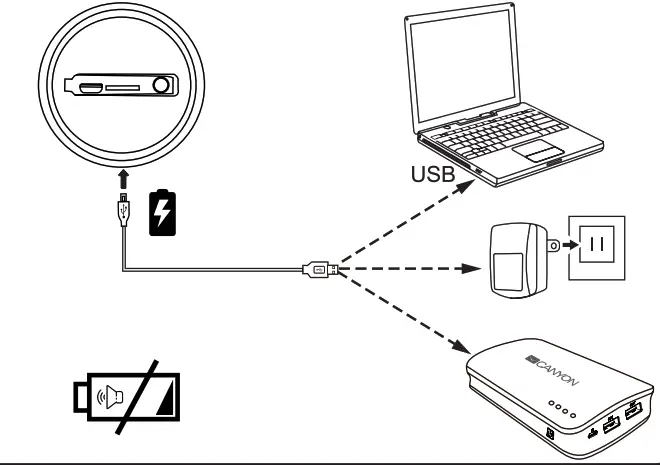 USB

CANYON