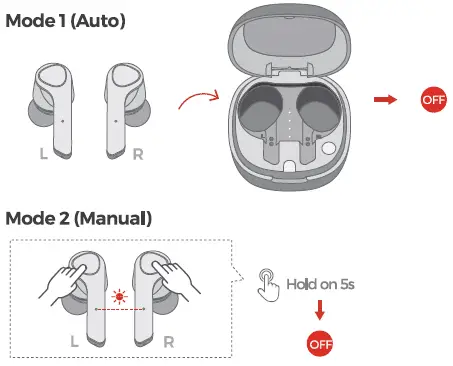 Mode 1 (Auto)

L R

OFF

Mode 2 (Manual)

L R

Hold on 5s

OFF