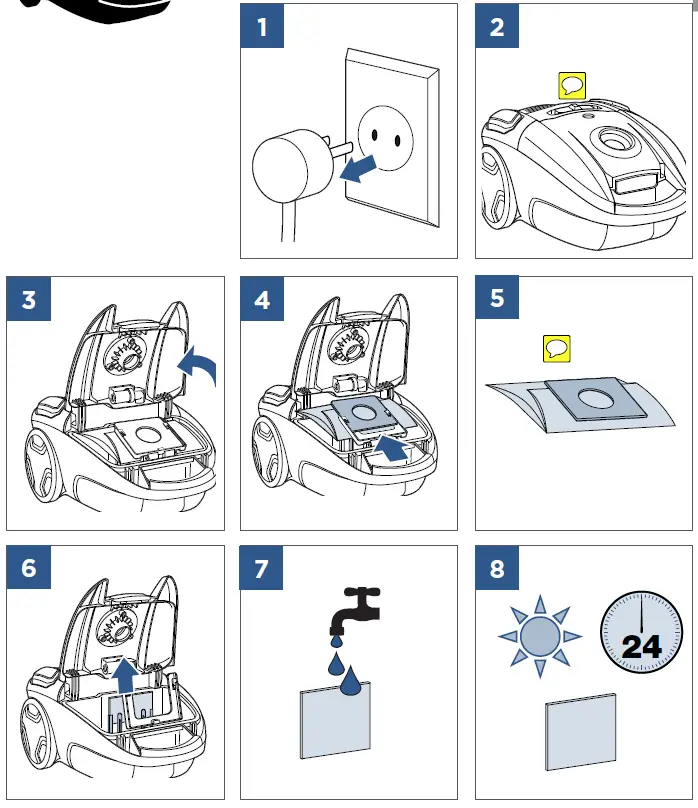 1

2

3

4

5

6

7

8

24