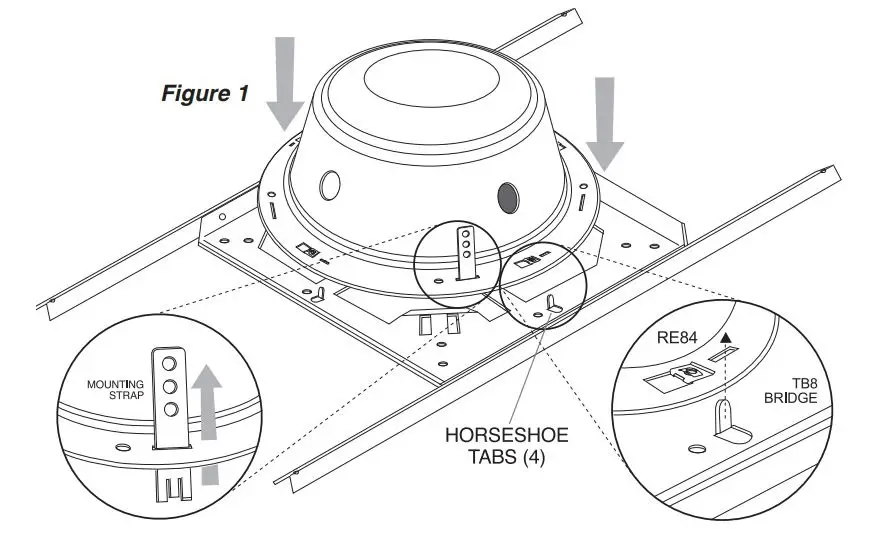 Figure 1

MOUNTING STRAP

HORSESHOE TABS (4)

RE84

TB8 BRIDGE