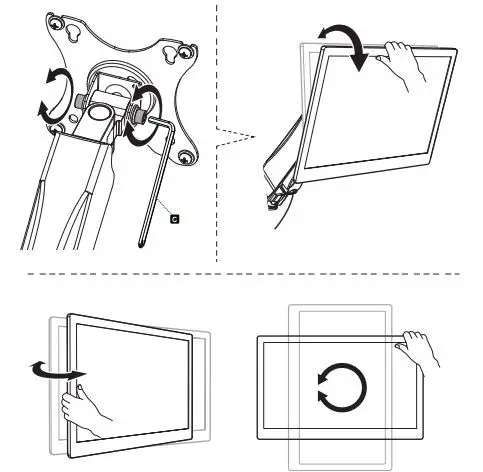 C