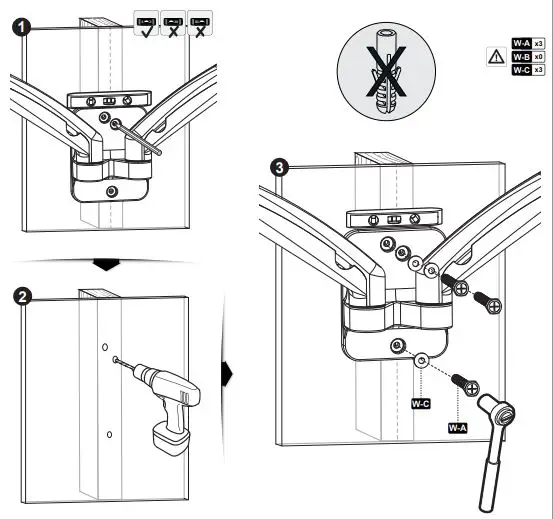 1

W-A x3
W-B x0
W-C x3

3

2

W-C
W-A