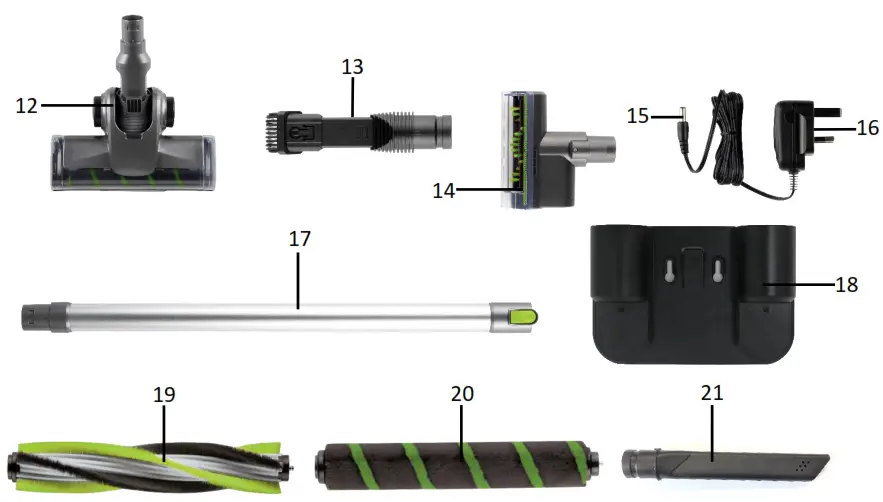 12
13
14
15
16
17
18
19
20
21