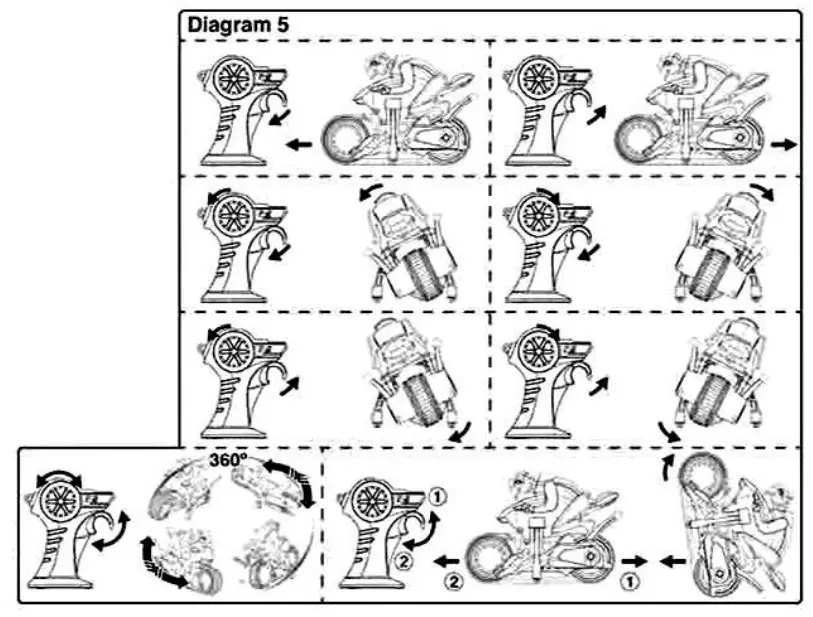 Diagram 5

360°

①
②
②
①