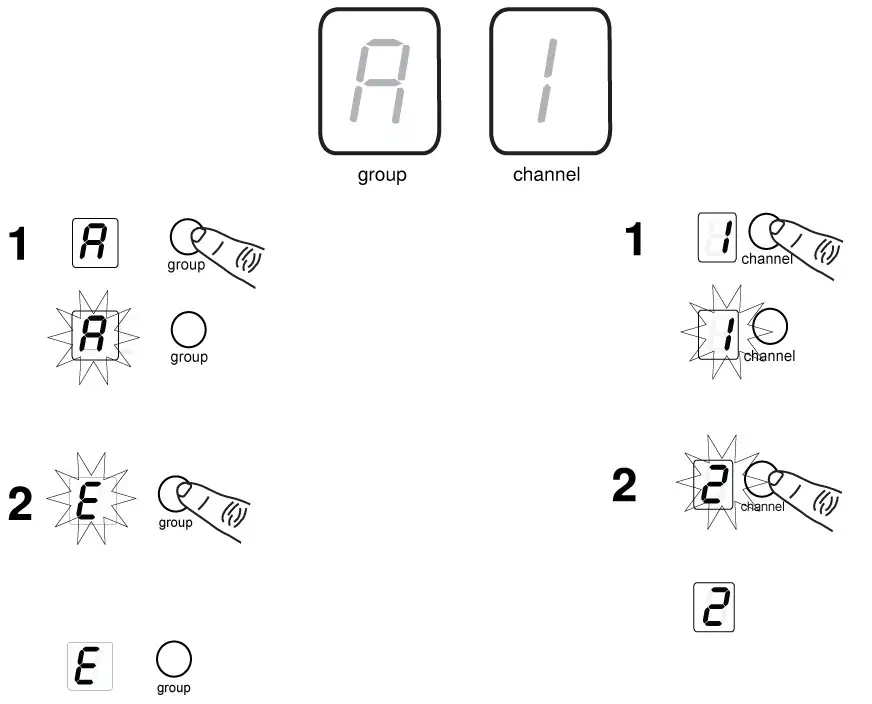 A 1
group channel

1 A group
A group

2 E group

E group

1 1 channel
1 channel

2 2 channel

2