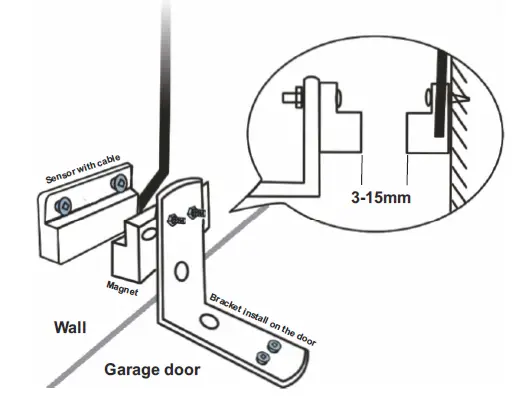 Sensor with cable

3-15mm

Magnet

Bracket install on the door

Wall

Garage door