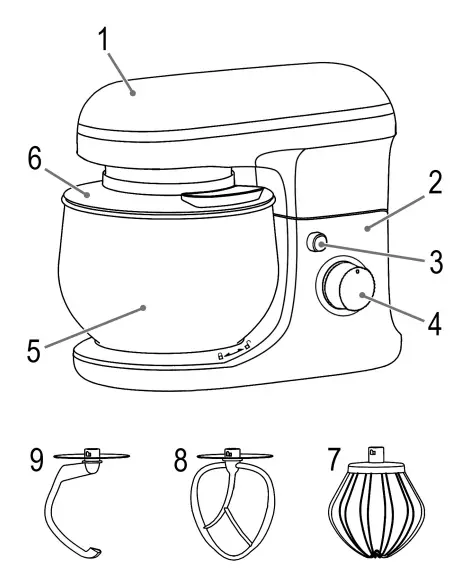 1
6
2
3
4
5
9
8
7