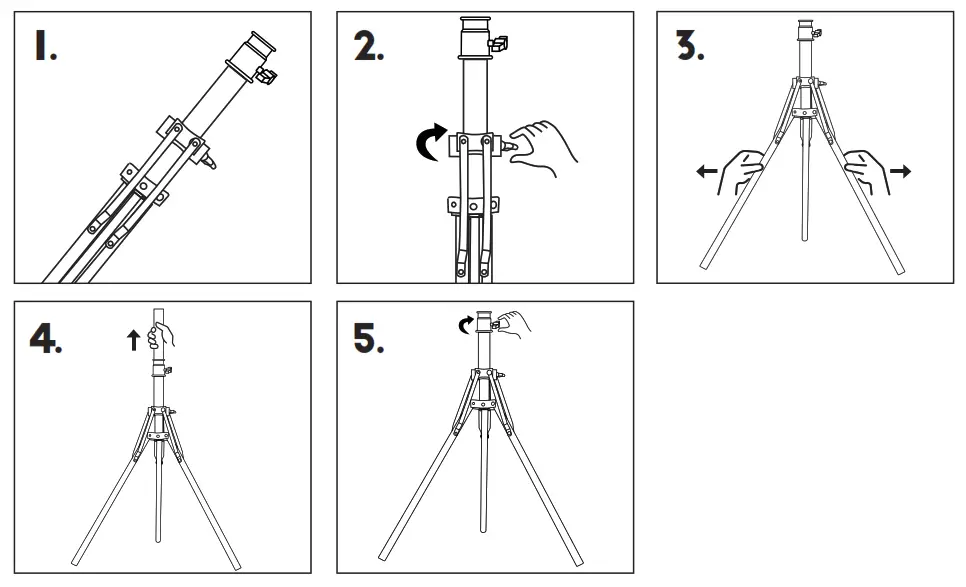 1.

2.

3.

4.

5.