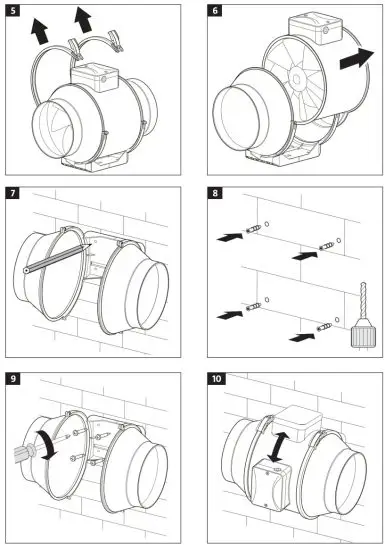 5

6

7

8

9

10