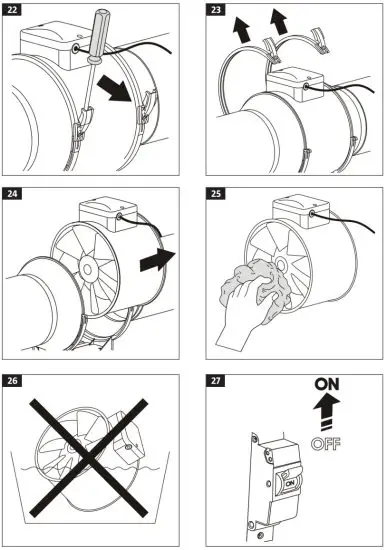 22

23

24

25

26

27

ON

OFF

ON