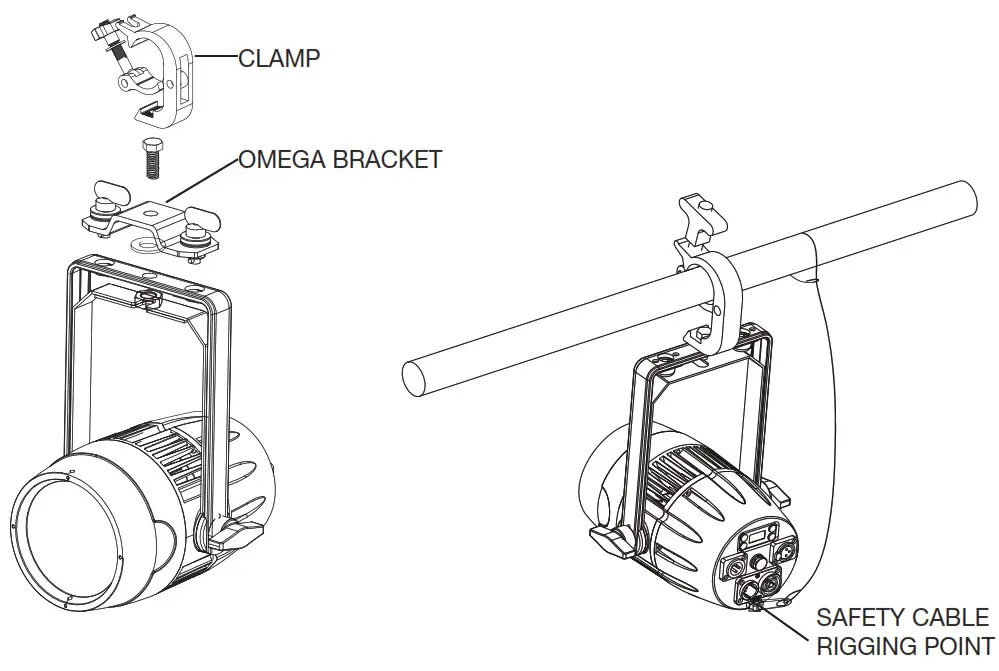 CLAMP

OMEGA BRACKET

SAFETY CABLE
RIGGING POINT