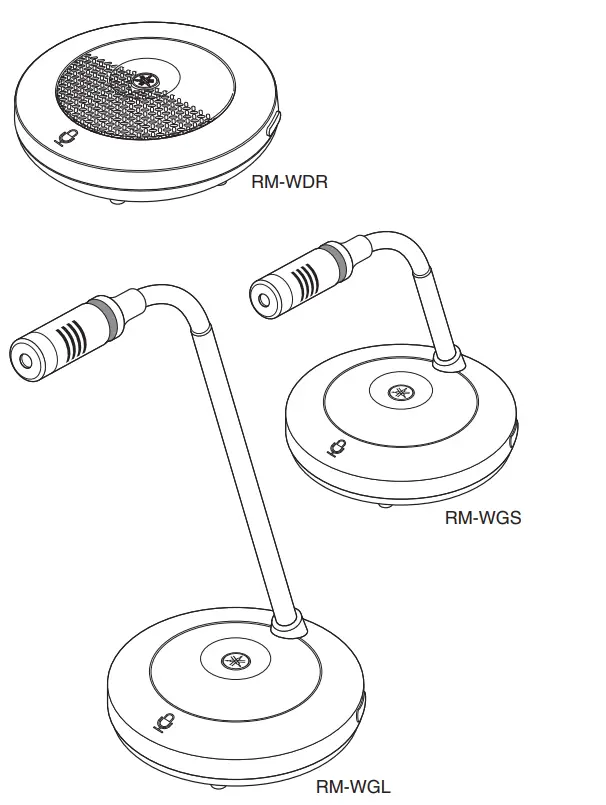 RM-WDR

RM-WGS

RM-WGL