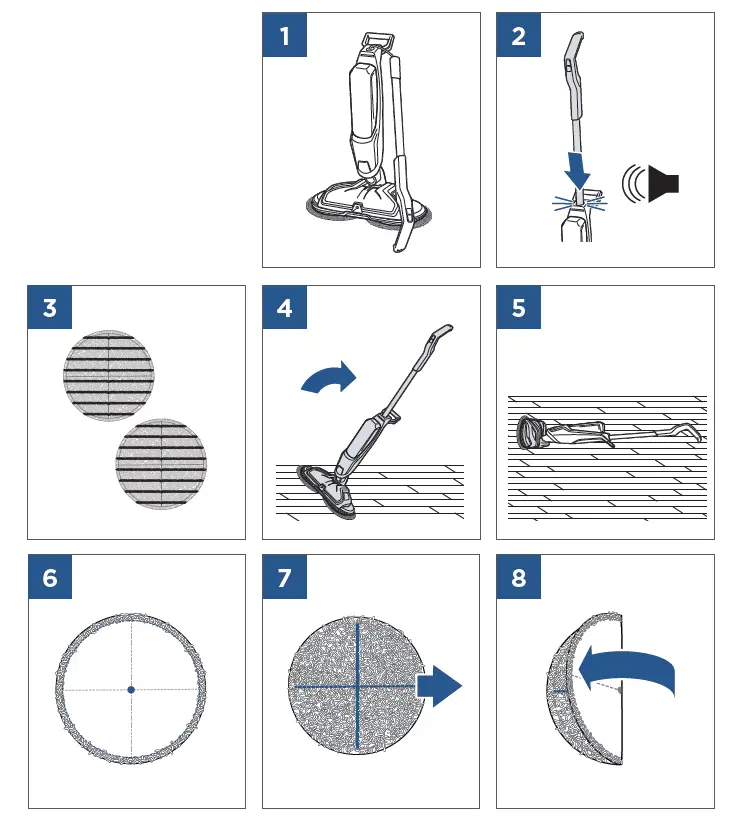 1

2

3

4

5

6

7

8