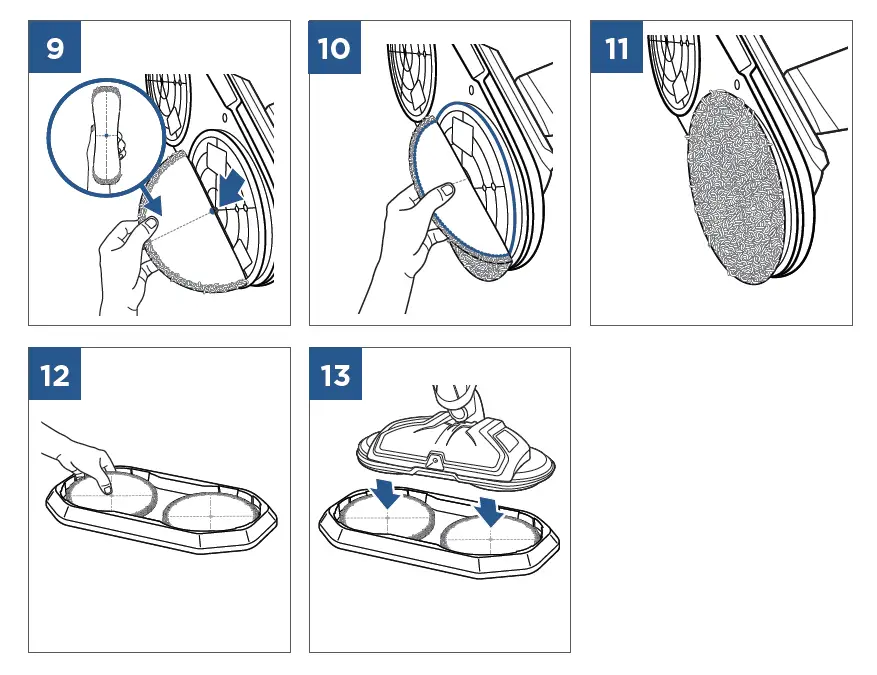 9

10

11

12

13