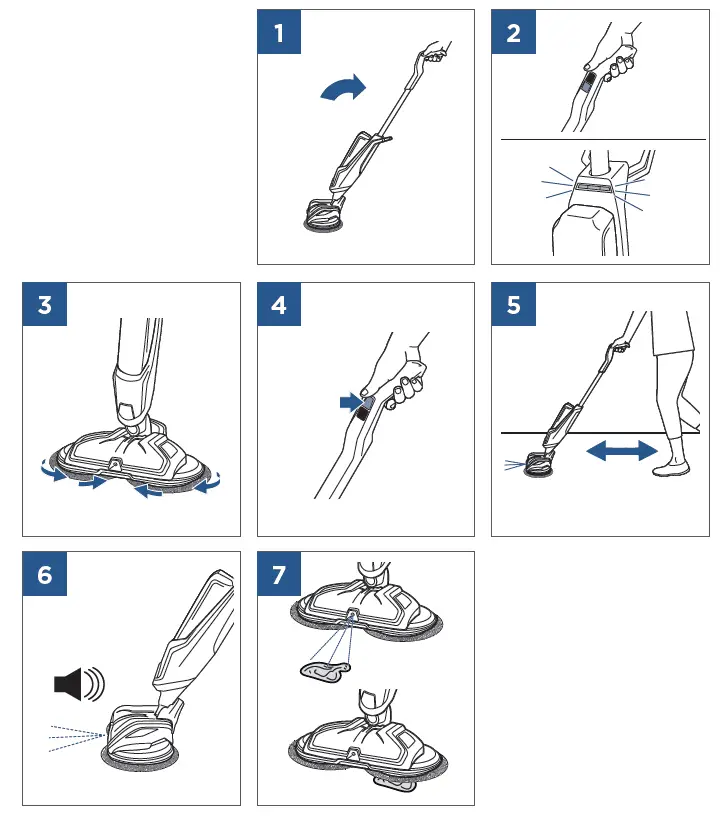 1

2

3

4

5

6

7