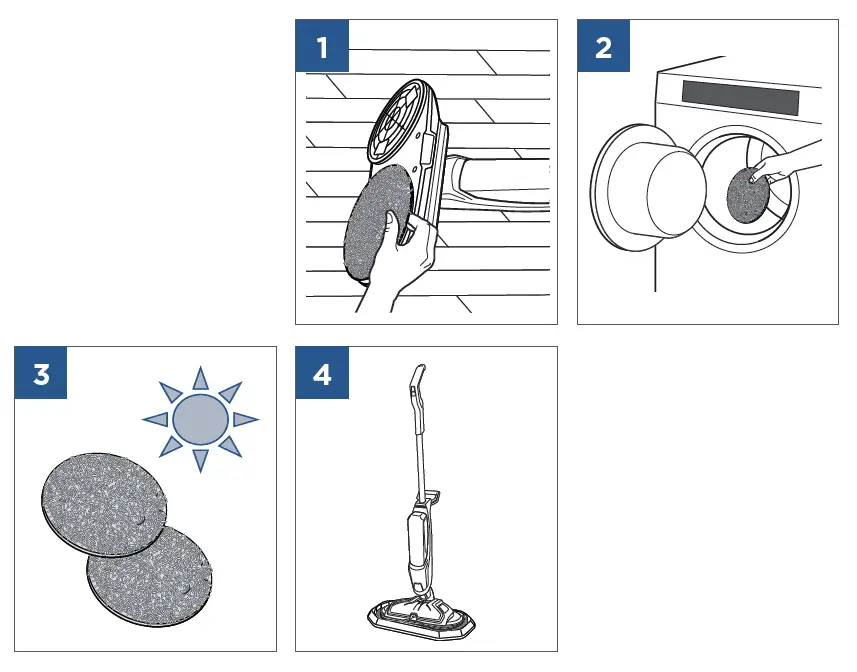 1

2

3

4