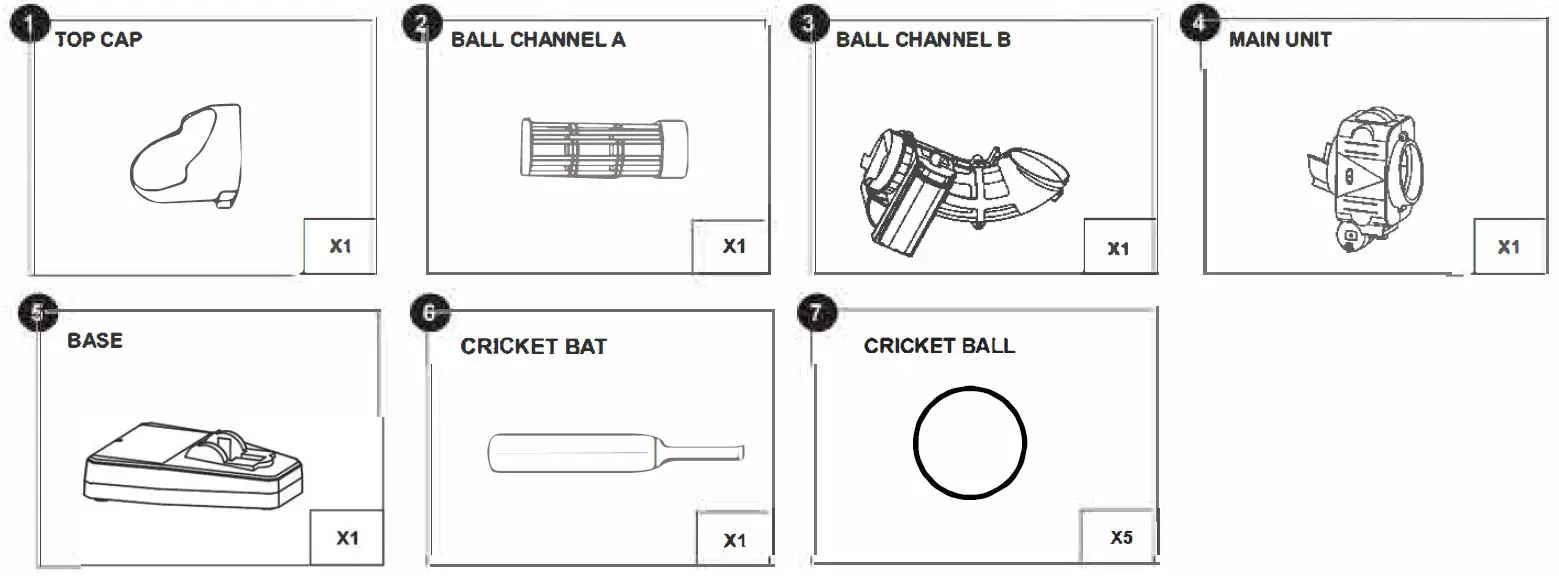 1 TOP CAP
X1

2 BALL CHANNEL A
X1

3 BALL CHANNEL B
X1

4 MAIN UNIT
X1

5 BASE
X1

6 CRICKET BAT
X1

7 CRICKET BALL
X5