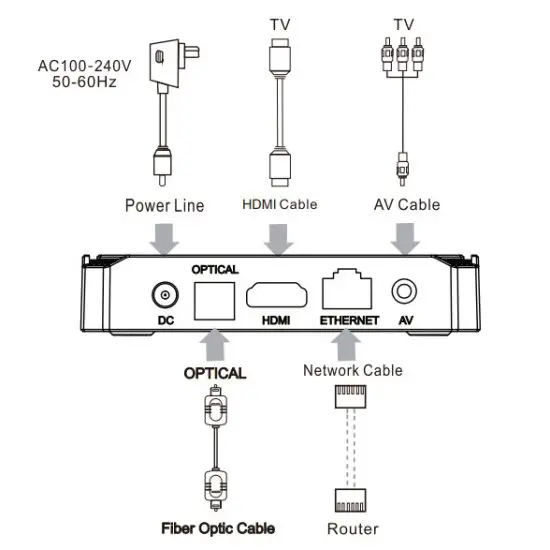 AC100-240V
50-60Hz

TV

TV

Power Line

HDMI Cable

AV Cable

OPTICAL

DC

HDMI

ETHERNET

AV

OPTICAL

Network Cable

Fiber Optic Cable

Router