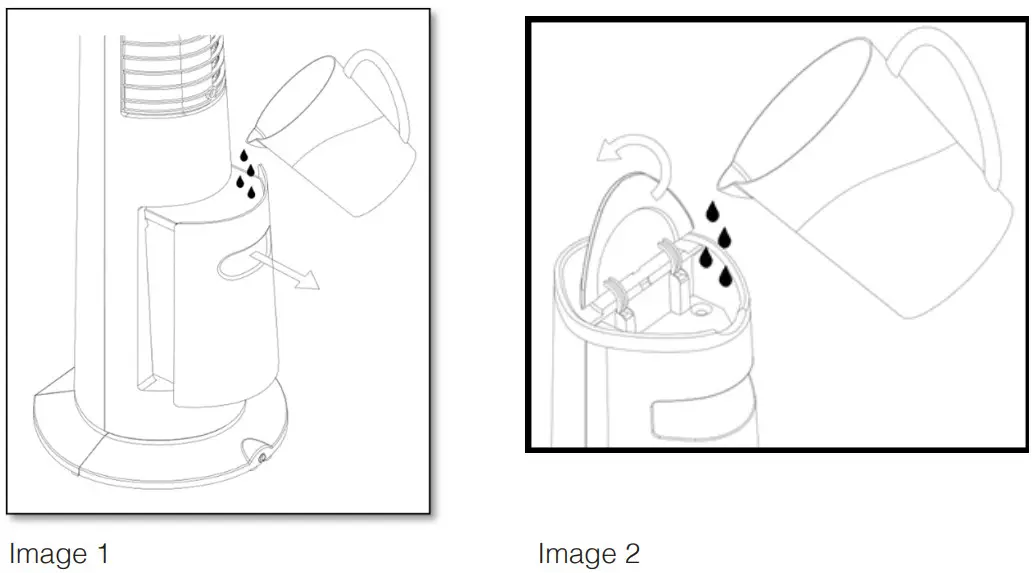 Image 1

Image 2