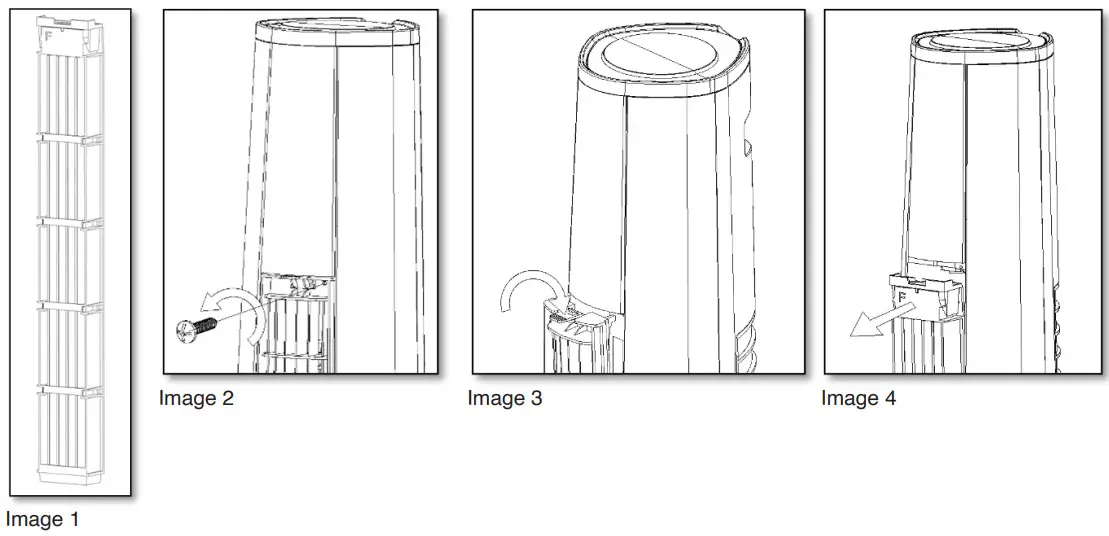 F

Image 1

Image 2

Image 3

F

Image 4