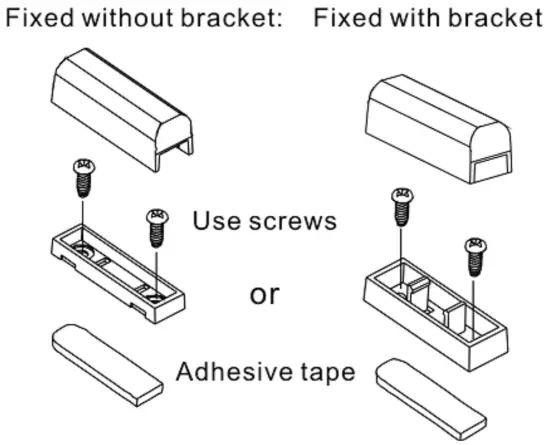 Fixed without bracket:
Fixed with bracket

Use screws

or

Adhesive tape