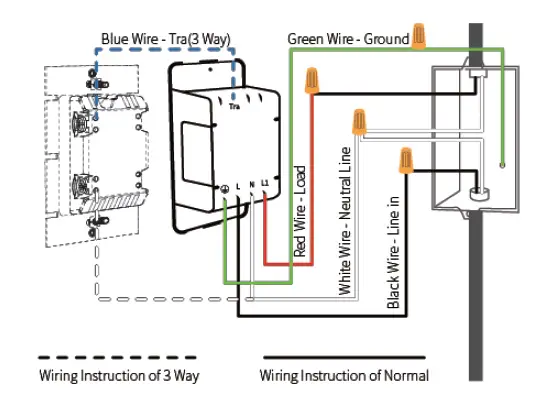 Blue Wire - Tra(3 Way)

Green Wire - Ground

Tra

L N L1

Red Wire - Load

White Wire - Neutral Line

Black Wire - Line in

Wiring Instruction of 3 Way

Wiring Instruction of Normal