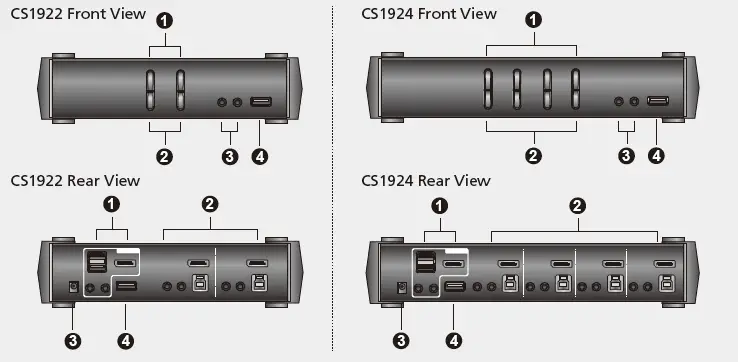 CS1922 Front View

1

2 3 4

CS1922 Rear View

1 2

3 4

CS1924 Front View

1

2 3 4

CS1924 Rear View

1 2

3 4