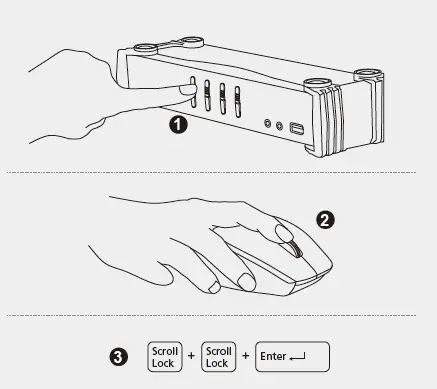 1

2

3 Scroll Lock + Scroll Lock + Enter