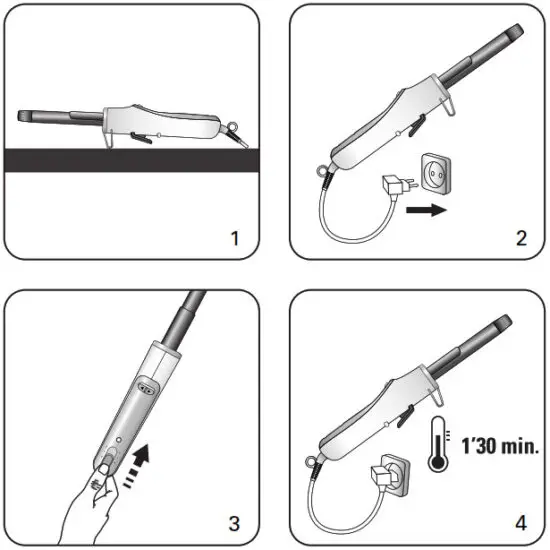 1

2

3

1'30 min.

4