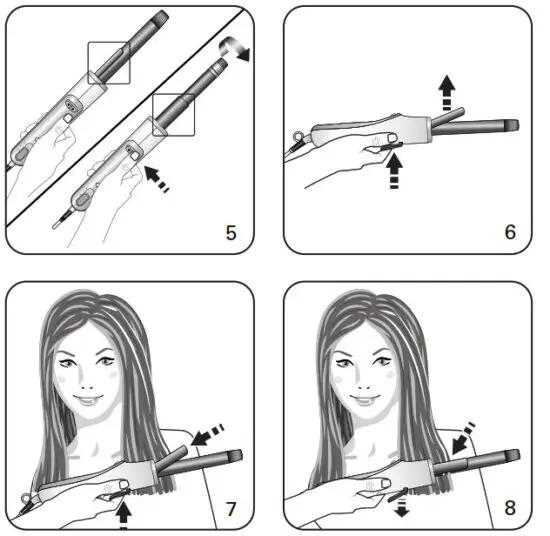 5

6

7

8