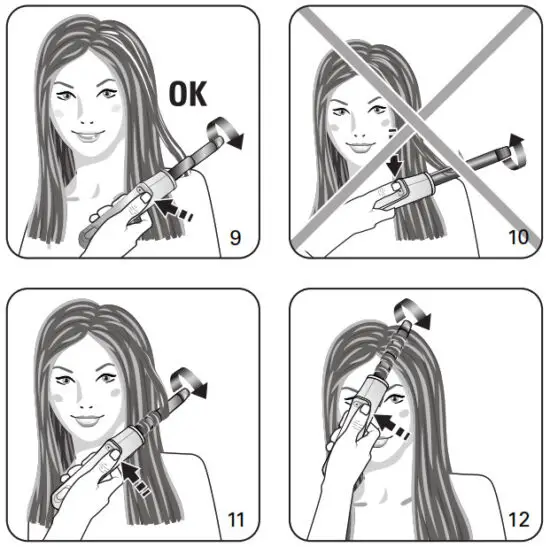 OK

9

10

11

12