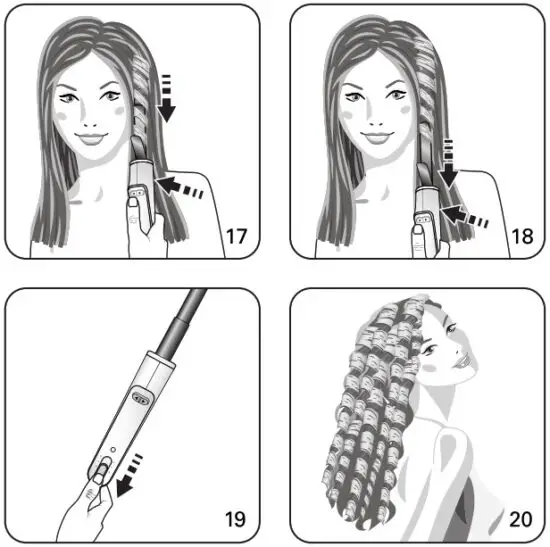 17

18

19

20