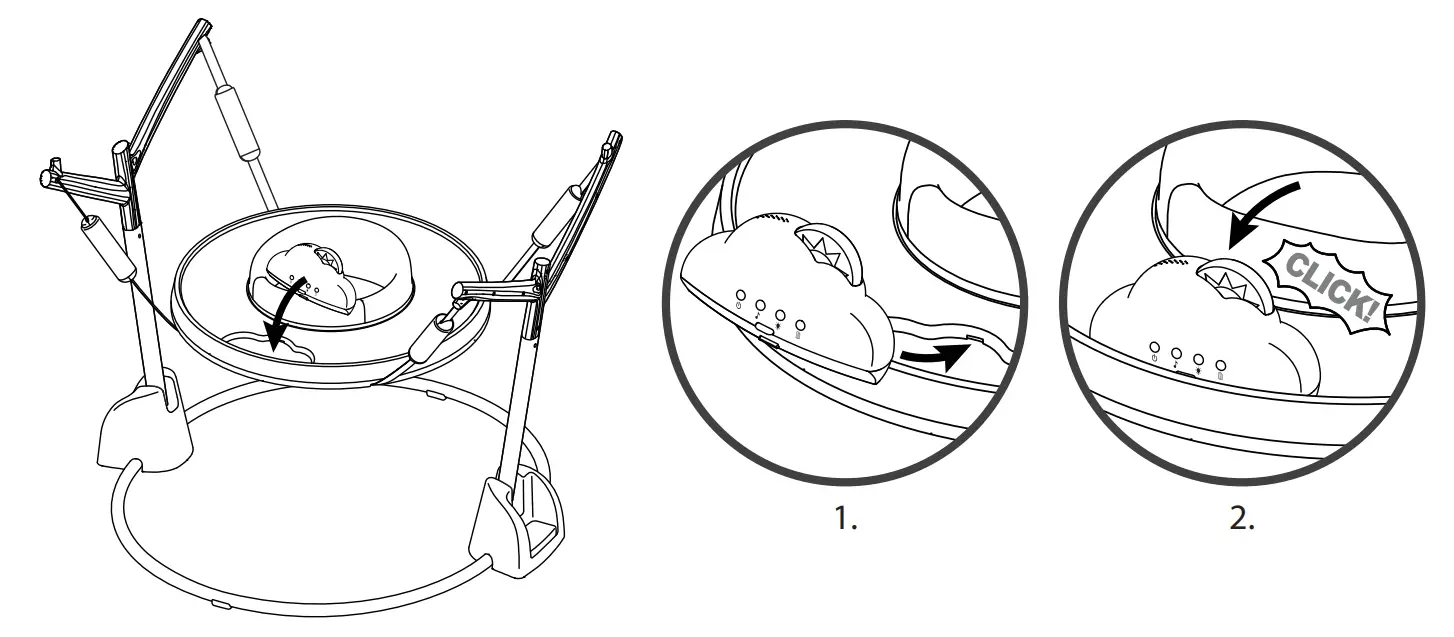 1.

CLICK!

2.