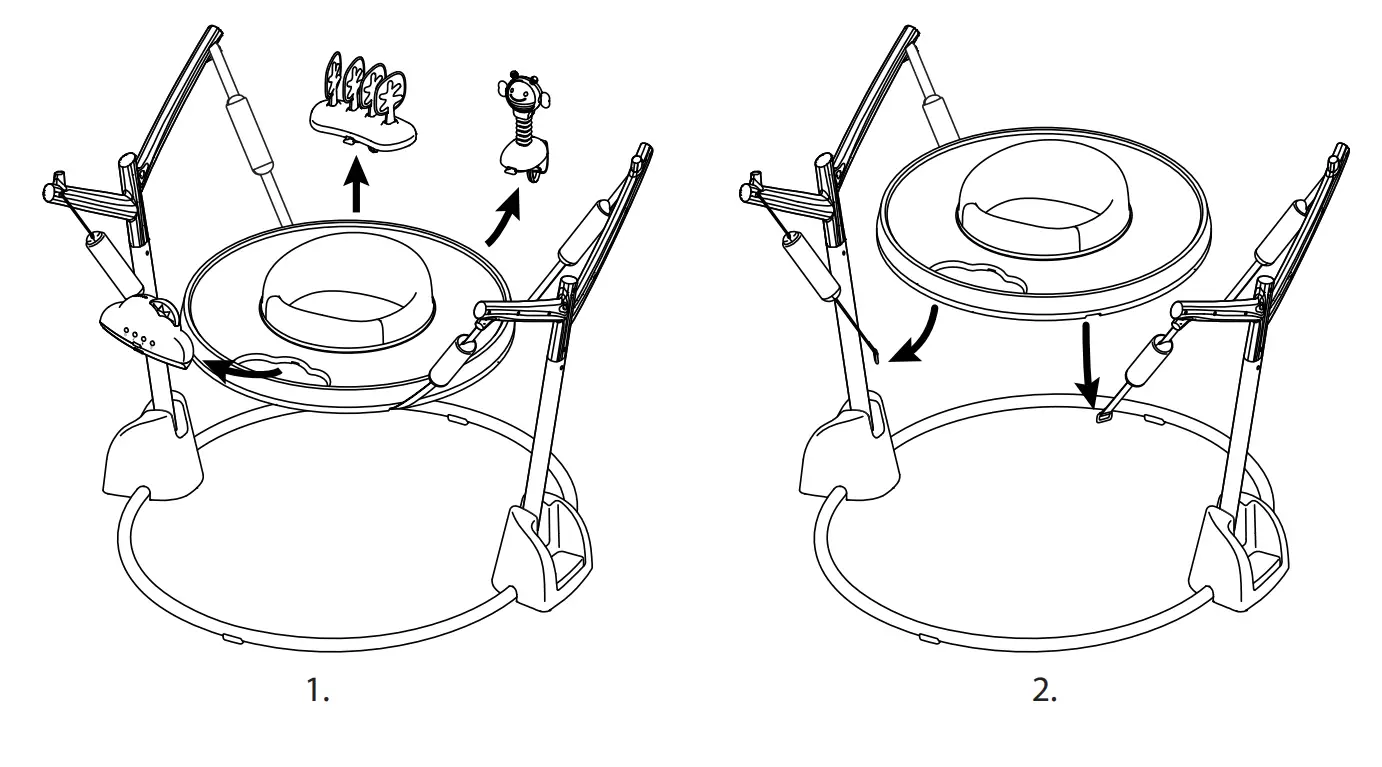 1.

2.