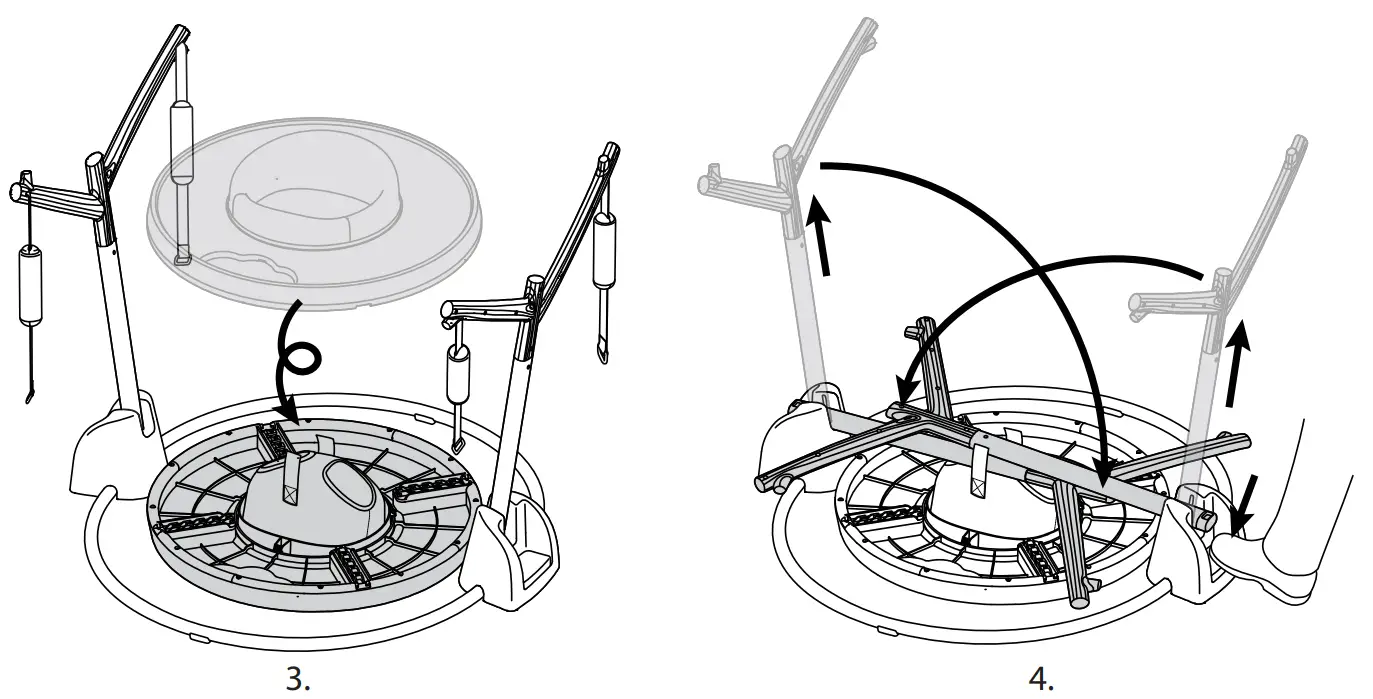 3.

4.