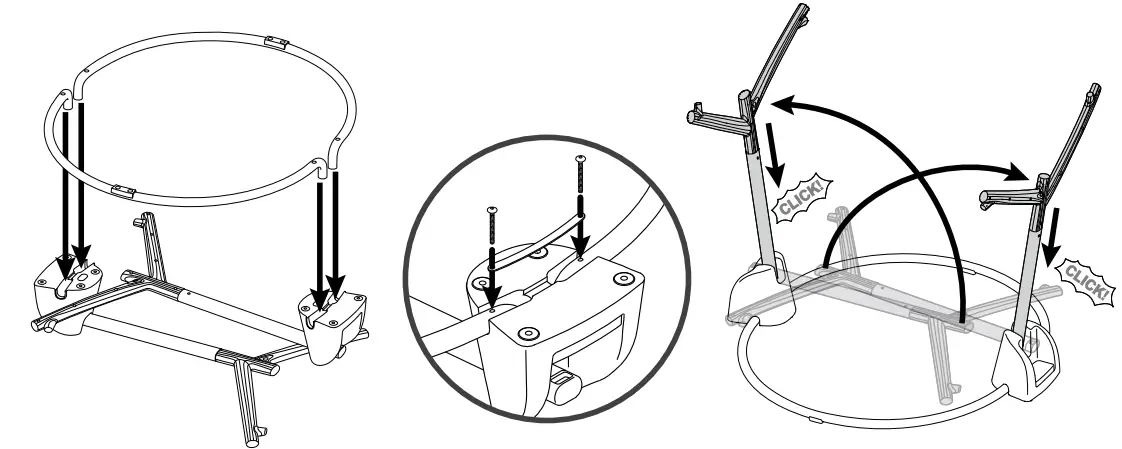 CLICK!

CLICK!