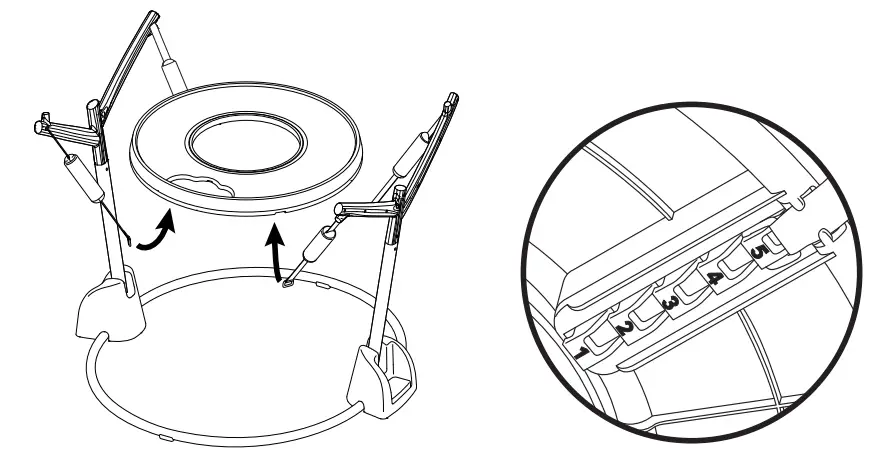 1
2
3
4
5