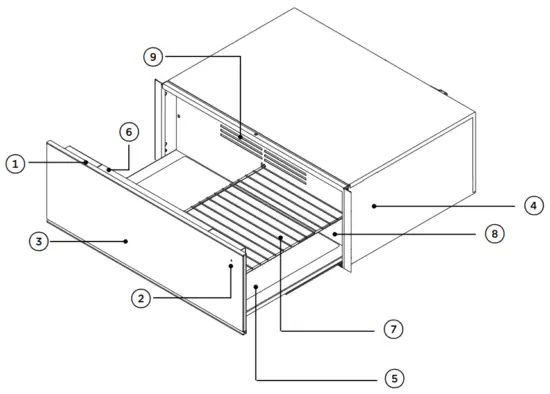 9
6
1
4
8
3
2
7
5