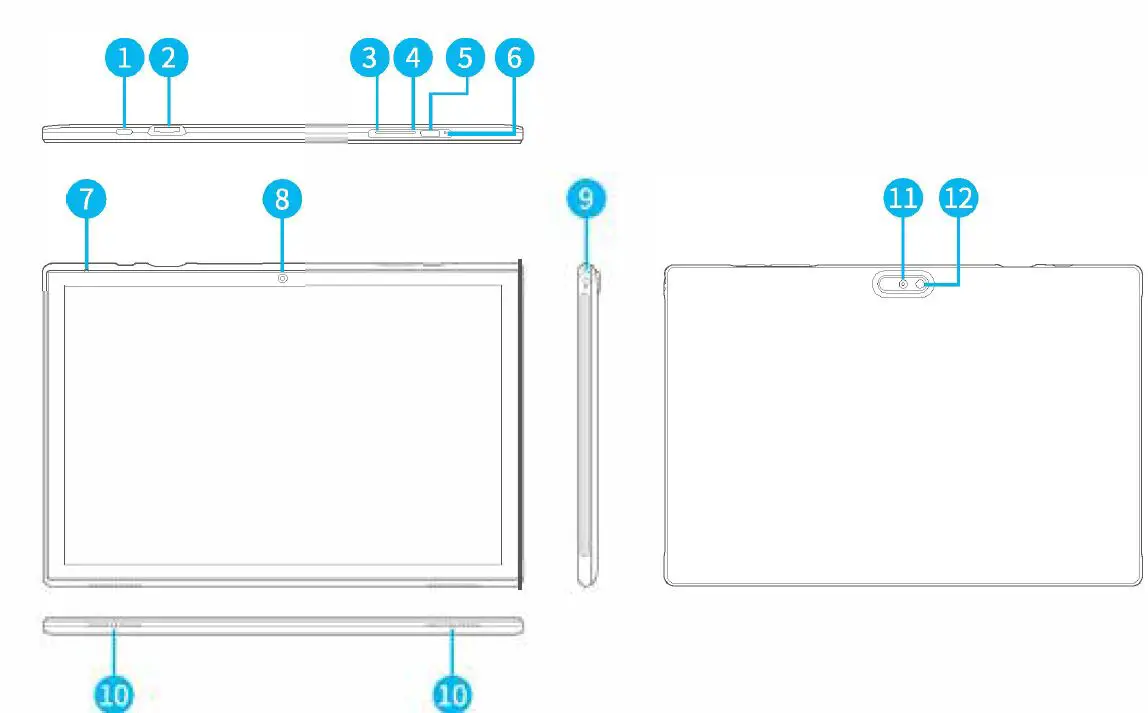 1 2 3 4 5 6

7 8

9

11 12

10 10