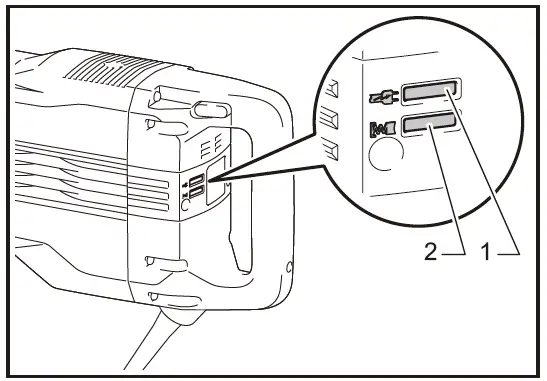 2
1