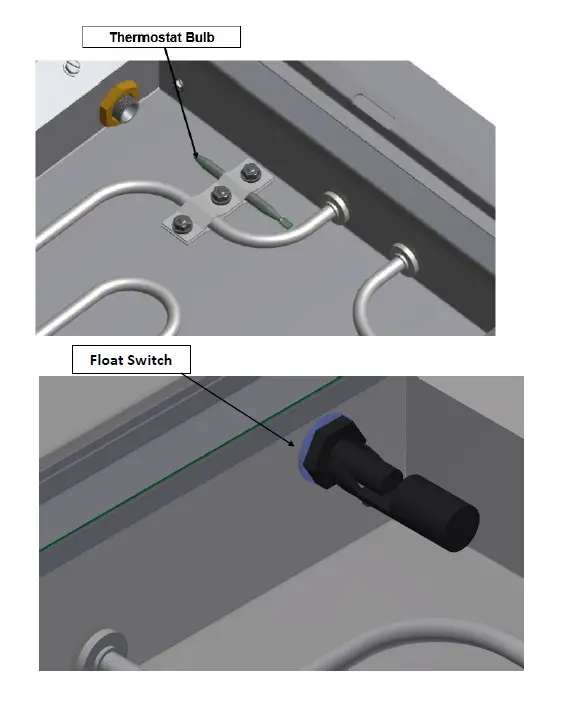 Thermostat Bulb

Float Switch