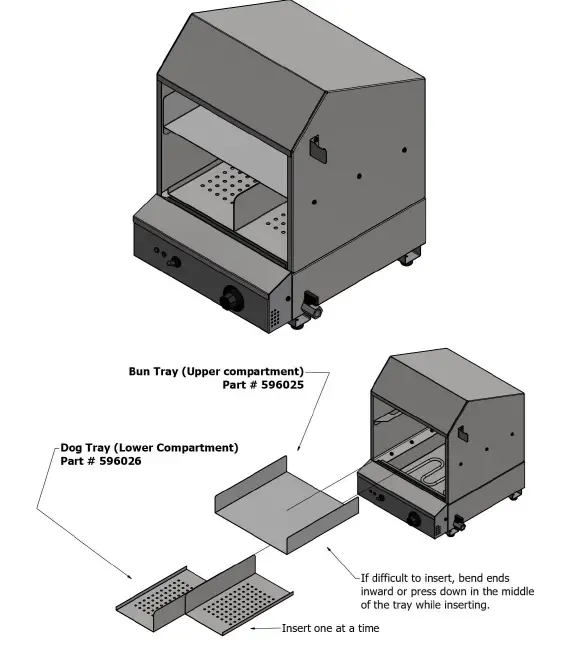 Bun Tray (Upper compartment)
Part # 596025

Dog Tray (Lower Compartment)
Part # 596026

If difficult to insert, bend ends inward or press down in the middle of the tray while inserting.

Insert one at a time