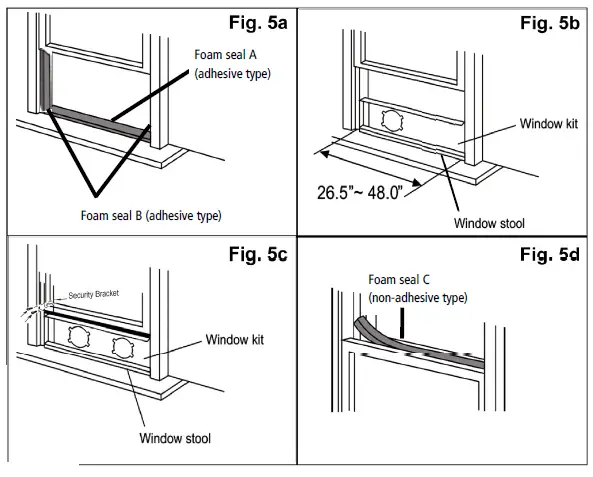 Fig. 5a

Foam seal A (adhesive type)

Foam seal B (adhesive type)

Fig. 5b

Window kit

26.5"~ 48.0"

Window stool

Fig. 5c

Security Bracket

Window kit

Window stool

Fig. 5d

Foam seal C (non-adhesive type)