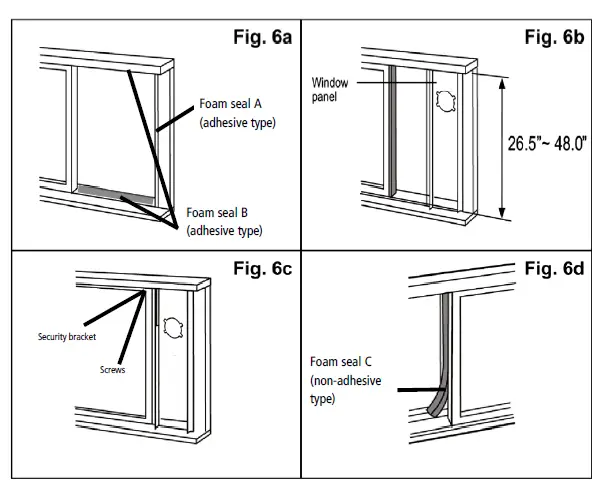 Fig. 6a

Foam seal A
(adhesive type)

Foam seal B
(adhesive type)

Fig. 6b

Window panel

26.5"~ 48.0"

Fig. 6c

Security bracket

Screws

Fig. 6d

Foam seal C
(non-adhesive type)