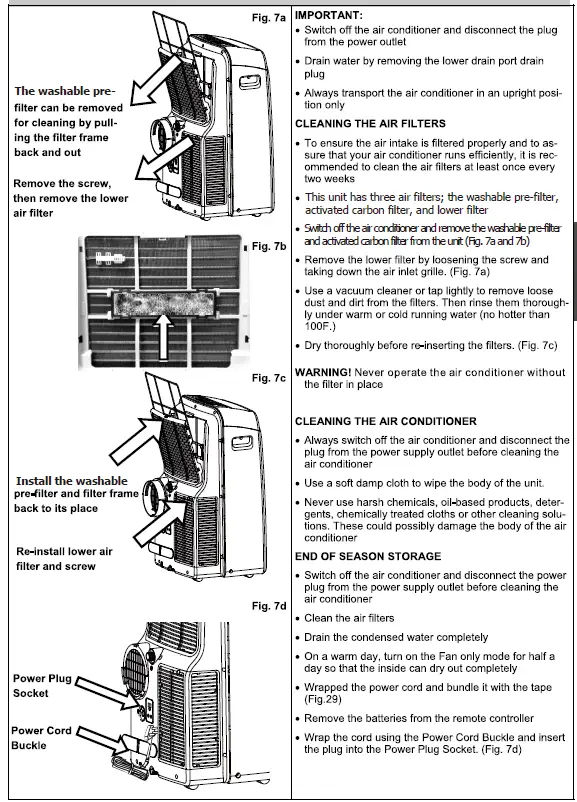 Fig. 7a

The washable pre-filter can be removed for cleaning by pulling the filter frame back and out

Remove the screw, then remove the lower air filter

Fig. 7b

Fig. 7c

Install the washable pre-filter and filter frame back to its place

Re-install lower air filter and screw

Fig. 7d

Power Plug Socket

Power Cord Buckle

IMPORTANT:

• Switch off the air conditioner and disconnect the plug from the power outlet

• Drain water by removing the lower drain port drain plug

• Always transport the air conditioner in an upright position only

CLEANING THE AIR FILTERS

• To ensure the air intake is filtered properly and to assure that your air conditioner runs efficiently, it is recommended to clean the air filters at least once every two weeks

• This unit has three air filters; the washable pre-filter, activated carbon filter, and lower filter

• Switch off the air conditioner and remove the washable pre-filter and activated carbon filter from the unit (Fig. 7a and 7b)

• Remove the lower filter by loosening the screw and taking down the air inlet grille. (Fig. 7a)

• Use a vacuum cleaner or tap lightly to remove loose dust and dirt from the filters. Then rinse them thoroughly under warm or cold running water (no hotter than 100F.)

• Dry thoroughly before re-inserting the filters. (Fig. 7c)

WARNING! Never operate the air conditioner without the filter in place

CLEANING THE AIR CONDITIONER

• Always switch off the air conditioner and disconnect the plug from the power supply outlet before cleaning the air conditioner

• Use a soft damp cloth to wipe the body of the unit.

• Never use harsh chemicals, oil-based products, detergents, chemically treated cloths or other cleaning solutions. These could possibly damage the body of the air conditioner

END OF SEASON STORAGE

• Switch off the air conditioner and disconnect the power plug from the power supply outlet before cleaning the air conditioner

• Clean the air filters

• Drain the condensed water completely

• On a warm day, turn on the Fan only mode for half a day so that the inside can dry out completely

• Wrapped the power cord and bundle it with the tape (Fig.29)

• Remove the batteries from the remote controller

• Wrap the cord using the Power Cord Buckle and insert the plug into the Power Plug Socket. (Fig. 7d)