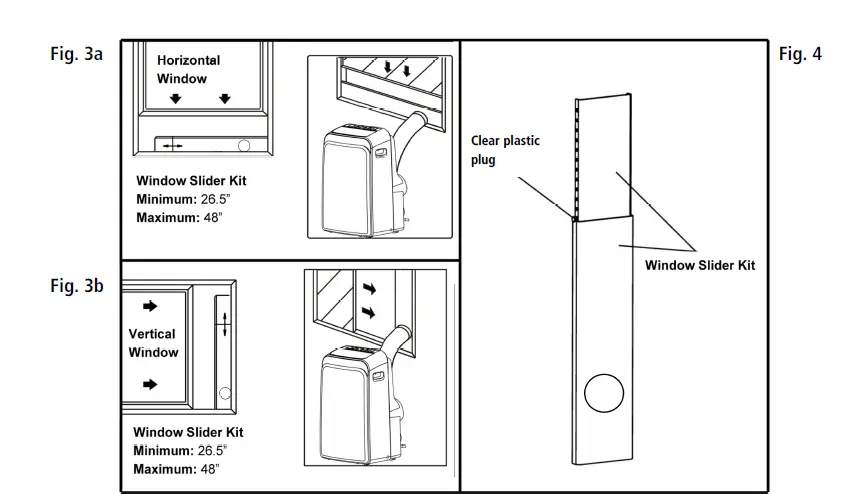 Fig. 3a

Horizontal Window

Window Slider Kit
Minimum: 26.5"
Maximum: 48"

Fig. 3b

Vertical Window

Window Slider Kit
Minimum: 26.5"
Maximum: 48"

Fig. 4

Clear plastic plug

Window Slider Kit