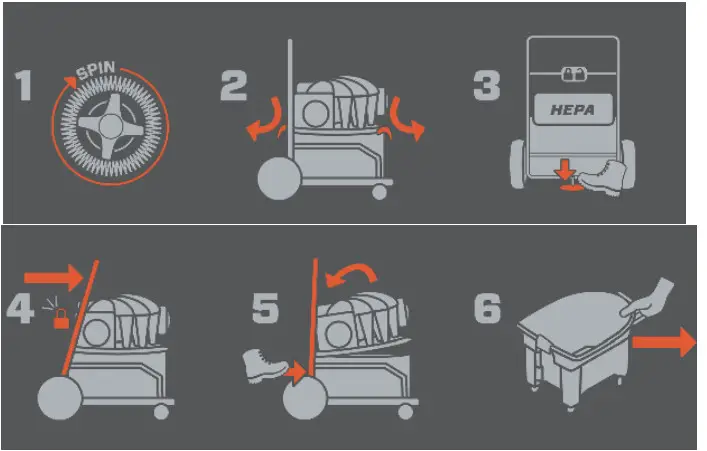 1
SPIN
2
3
HEPA
4
5
6